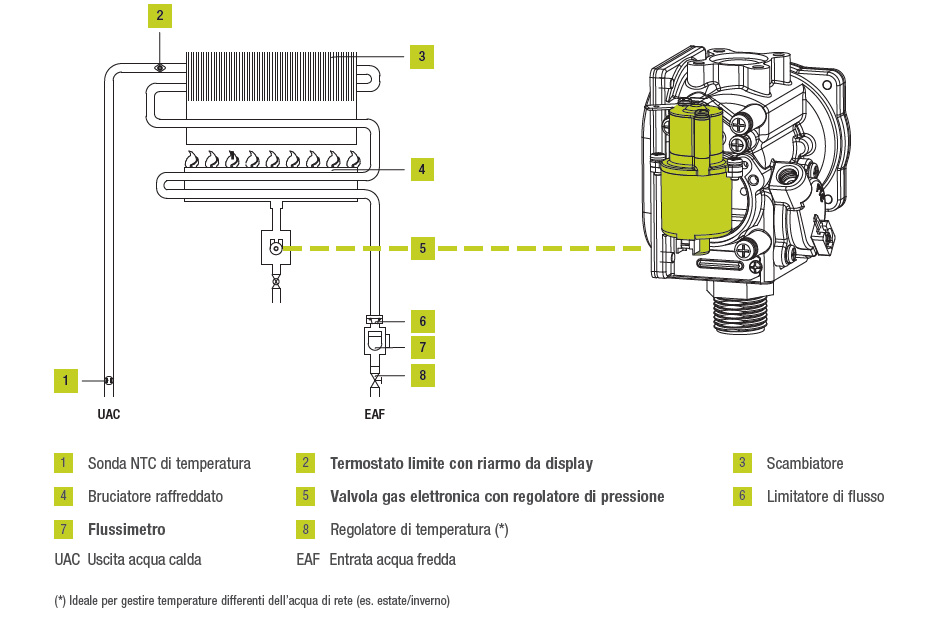 2

3

4

5

6

7

8

1

UAC

EAF

1 Sonda NTC di temperatura

2 Termostato limite con riarmo da display

3 Scambiatore

4 Bruciatore raffreddato

5 Valvola gas elettronica con regolatore di pressione

6 Limitatore di flusso

7 Flussimetro

8 Regolatore di temperatura (*)

UAC Uscita acqua calda

EAF Entrata acqua fredda

(*) Ideale per gestire temperature differenti dell'acqua di rete (es. estate/inverno)